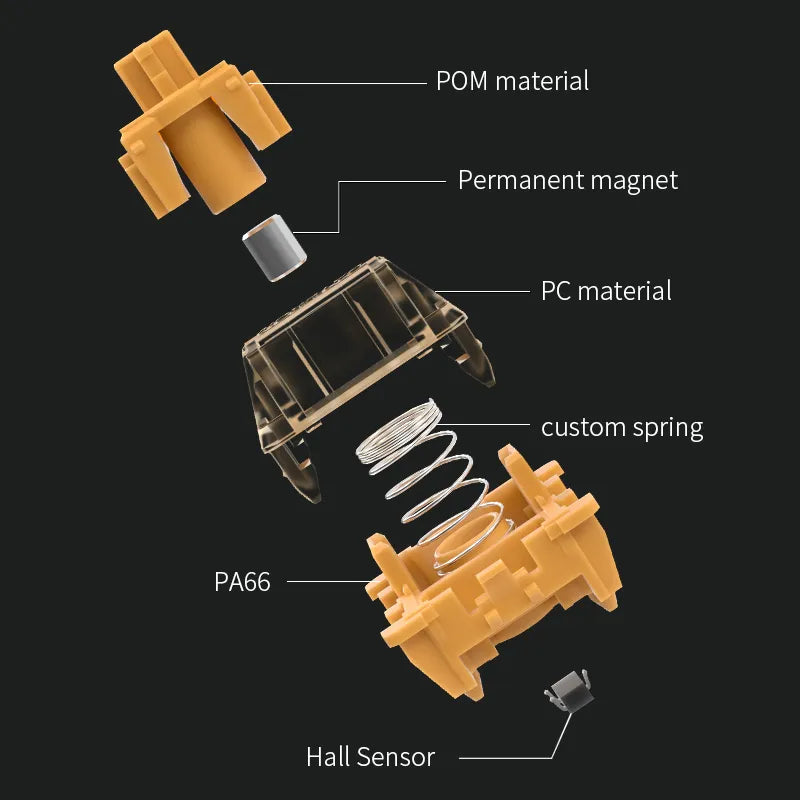 POM material

Permanent magnet

PC material

custom spring

PA66

Hall Sensor